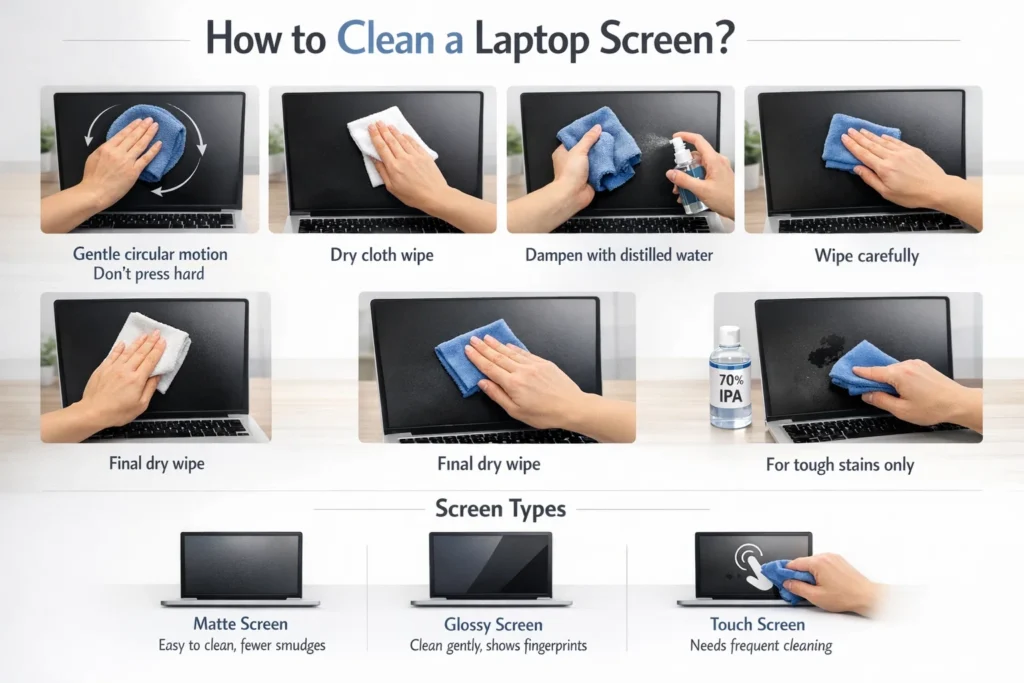 How to Clean a Laptop Screen?

Gentle circular motion
Don't press hard

Dry cloth wipe

Dampen with distilled water

Wipe carefully

Final dry wipe

Final dry wipe

70% IPA

For tough stains only

Screen Types

Matte Screen
Easy to clean, fewer smudges

Glossy Screen
Clean gently, shows fingerprints

Touch Screen
Needs frequent cleaning