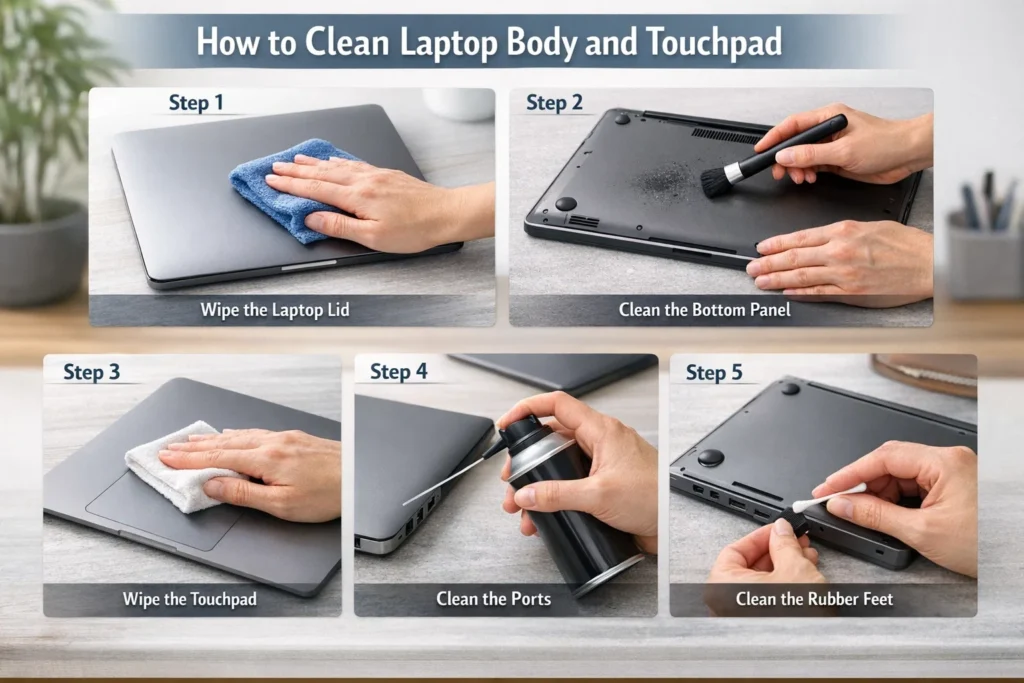 How to Clean Laptop Body and Touchpad

Step 1

Wipe the Laptop Lid

Step 2

Clean the Bottom Panel

Step 3

Wipe the Touchpad

Step 4

Clean the Ports

Step 5

Clean the Rubber Feet