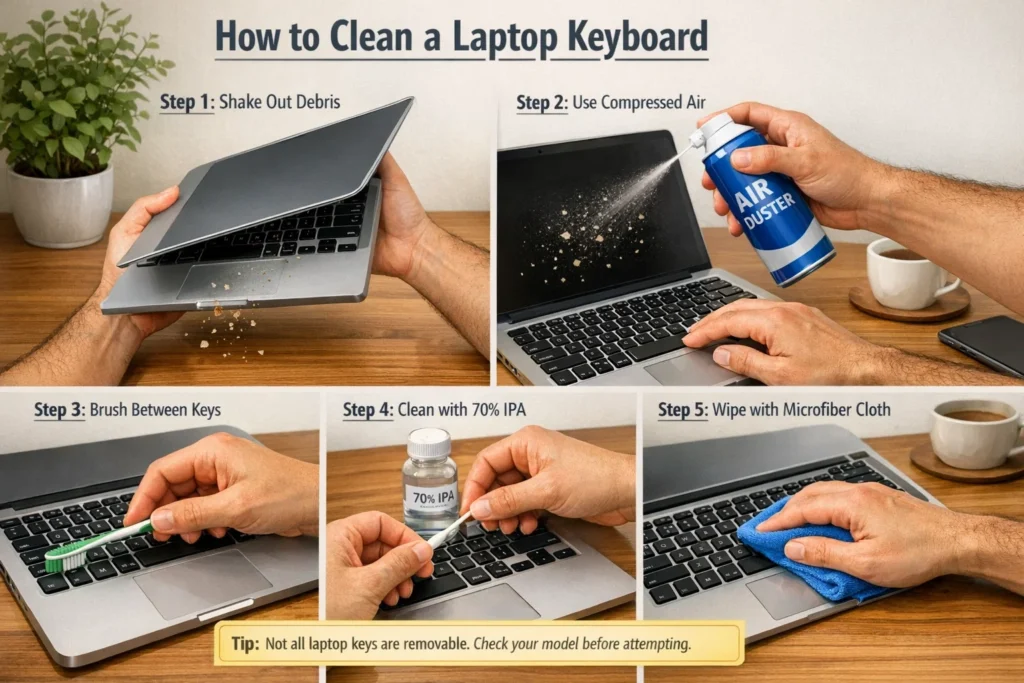 How to Clean a Laptop Keyboard

Step 1: Shake Out Debris

Step 2: Use Compressed Air

AIR DUSTER

Step 3: Brush Between Keys

Step 4: Clean with 70% IPA

70% IPA

Step 5: Wipe with Microfiber Cloth

Tip: Not all laptop keys are removable. Check your model before attempting.